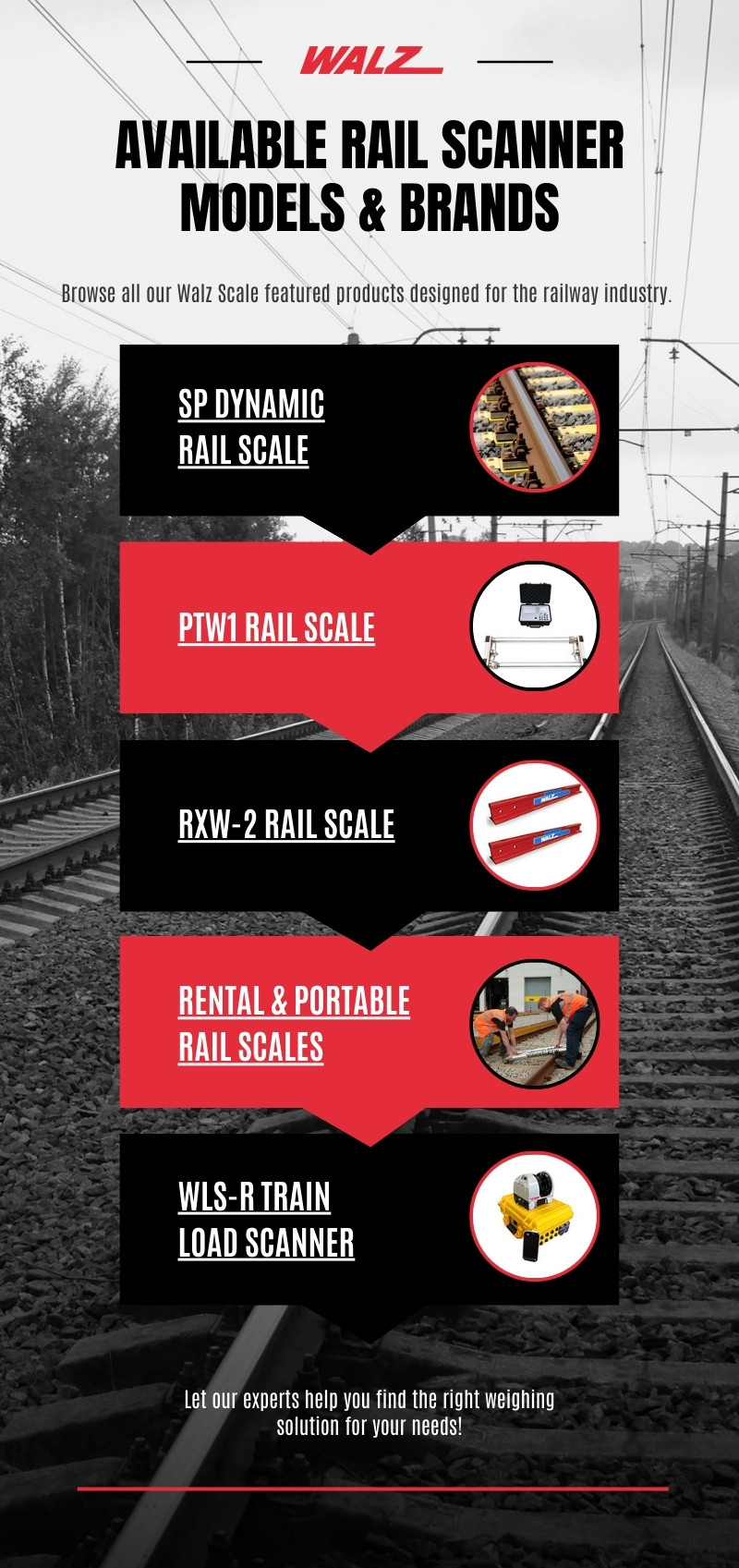 WALZ

AVAILABLE RAIL SCANNER MODELS & BRANDS

Browse all our Walz Scale featured products designed for the railway industry.

SP DYNAMIC RAIL SCALE

PTW1 RAIL SCALE

RXW-2 RAIL SCALE

WALZ

WALZ

RENTAL & PORTABLE RAIL SCALES

WLS-R TRAIN LOAD SCANNER

Let our experts help you find the right weighing solution for your needs!